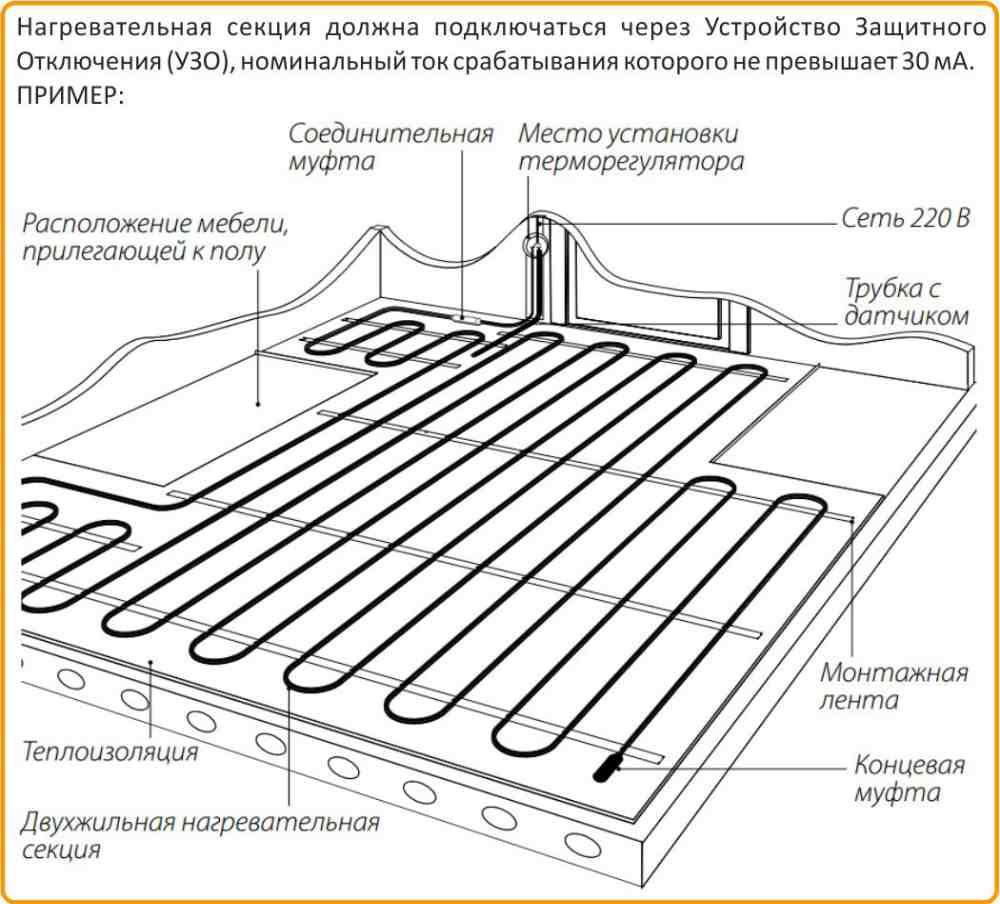 Нагревательная секция должна подключаться через Устройство Защитного Отключения (УЗО), номинальный ток срабатывания которого не превышает 30 мА.
ПРИМЕР:

Соединительная муфта

Место установки терморегулятора

Расположение мебели, прилегающей к полу

Сеть 220 В

Трубка с датчиком

Монтажная лента

Теплоизоляция

Концевая муфта

Двухжильная нагревательная секция